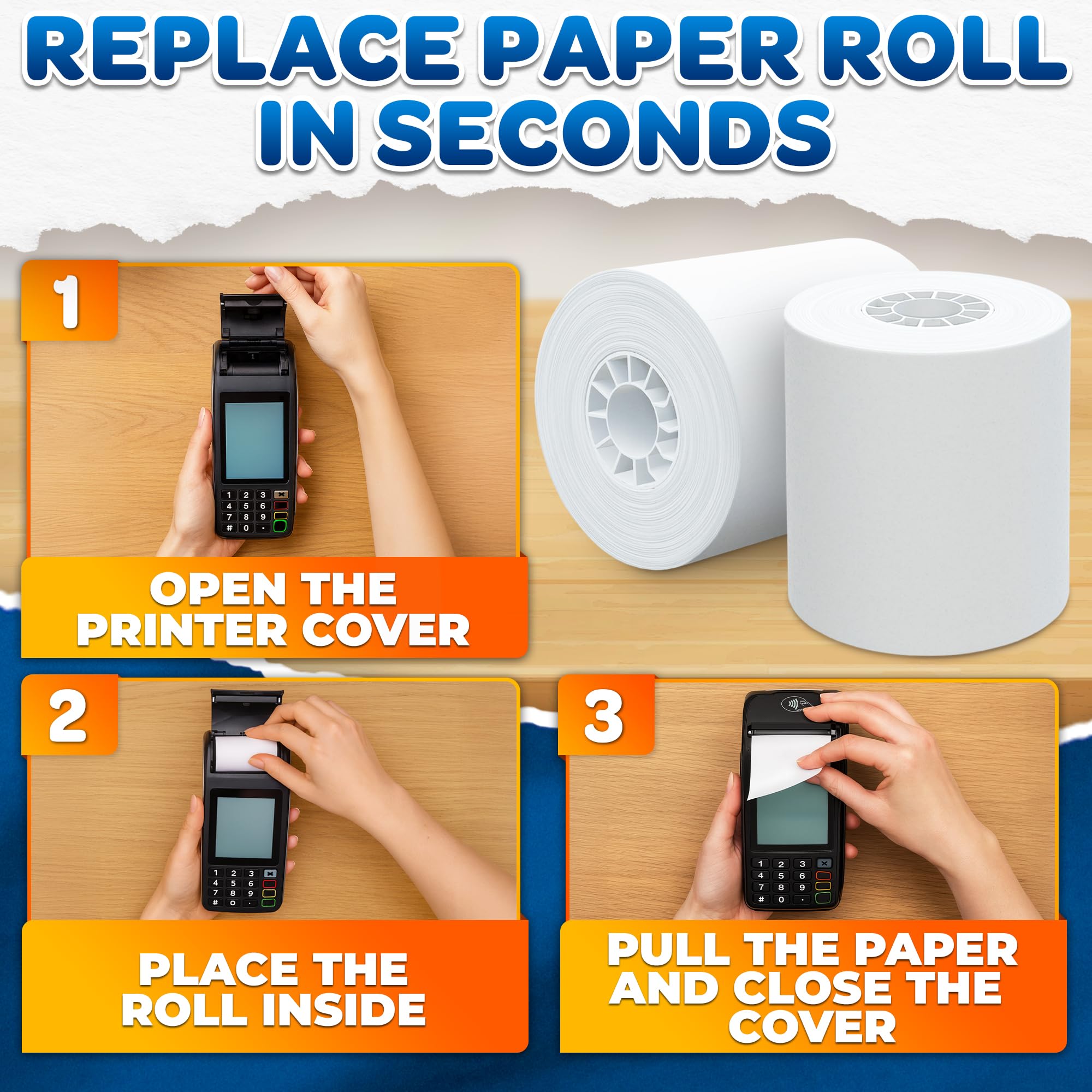 REPLACE PAPER ROLL IN SECONDS

1

1 2 3
4 5 6
7 8 9
# 0 .

OPEN THE PRINTER COVER

2

1 2 3
4 5 6
7 8 9
# 0 .

PLACE THE ROLL INSIDE

3

1 2 3
4 5 6
7 8 9
# 0 .

PULL THE PAPER AND CLOSE THE COVER